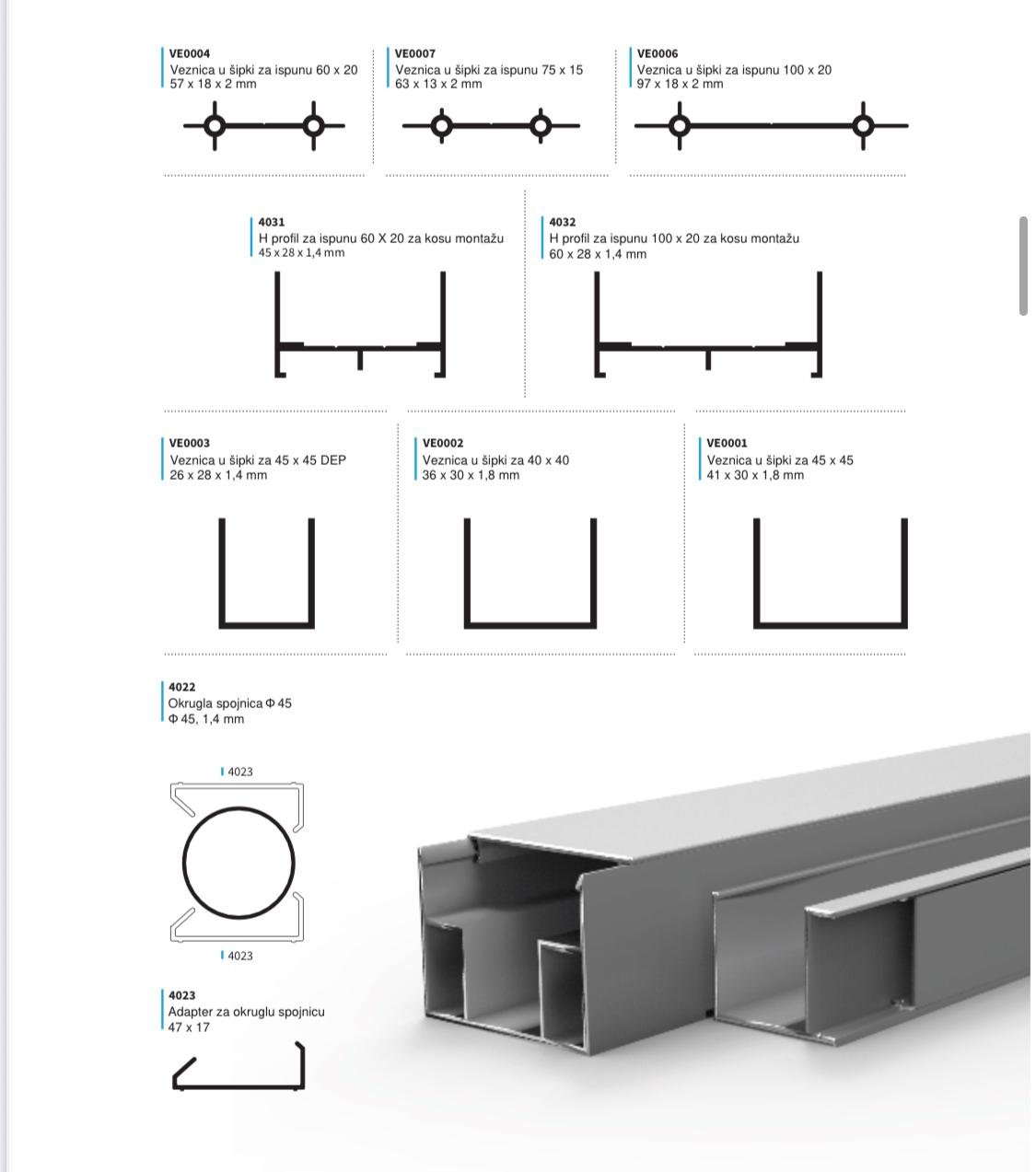 VE0004
Veznica u šipki za ispunu 60 x 20
57 x 18 x 2 mm

VE0007
Veznica u šipki za ispunu 75 x 15
63 x 13 x 2 mm

VE0006
Veznica u šipki za ispunu 100 x 20
97 x 18 x 2 mm

4031
H profil za ispunu 60 X 20 za kosu montažu
45 x 28 x 1,4 mm

4032
H profil za ispunu 100 x 20 za kosu montažu
60 x 28 x 1,4 mm

VE0003
Veznica u šipki za 45 x 45 DEP
26 x 28 x 1,4 mm

VE0002
Veznica u šipki za 40 x 40
36 x 30 x 1,8 mm

VE0001
Veznica u šipki za 45 x 45
41 x 30 x 1,8 mm

4022
Okrugla spojnica Φ 45
Φ 45, 1,4 mm

4023

4023

4023
Adapter za okruglu spojnicu
47 x 17