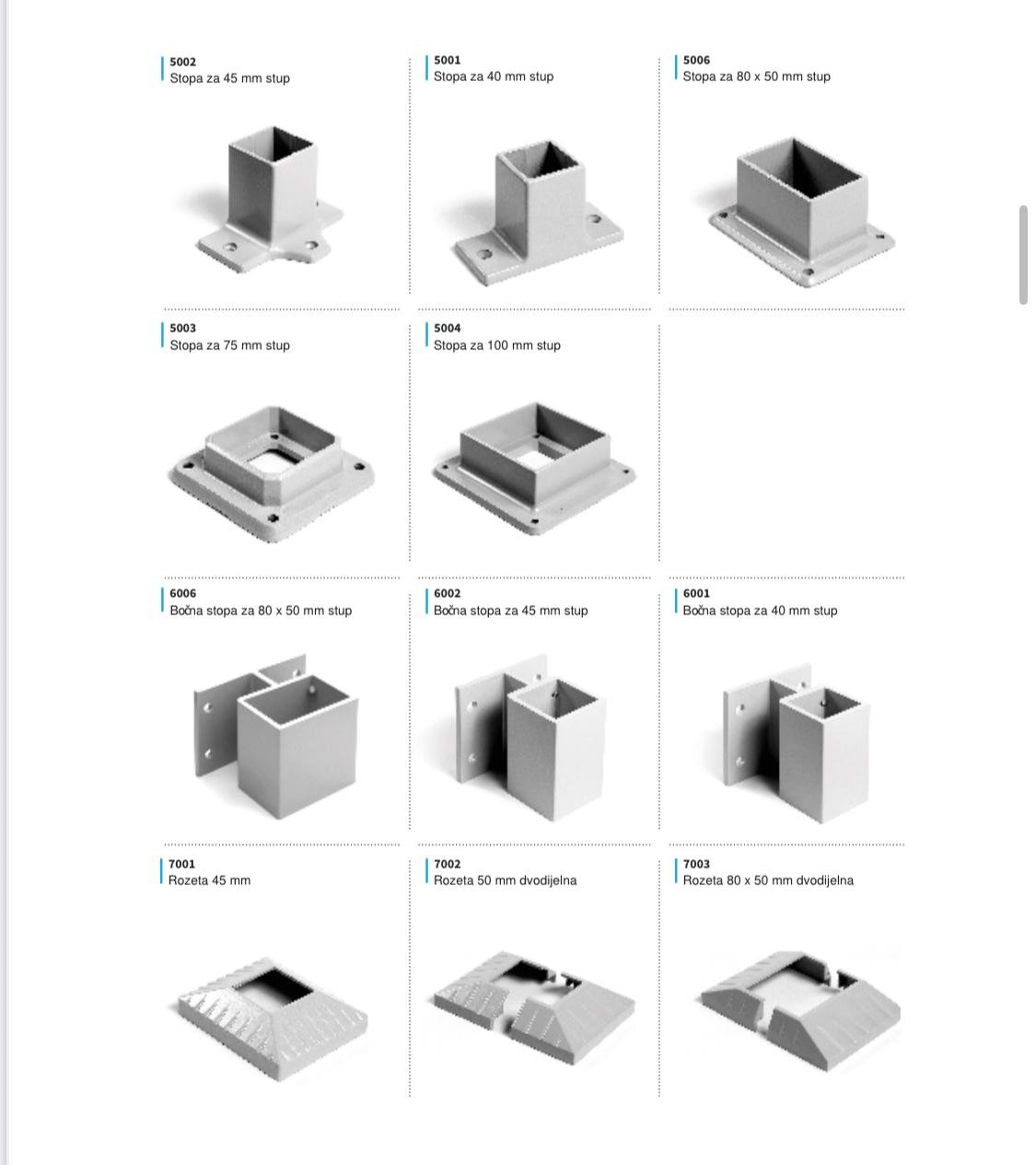 5002
Stopa za 45 mm stup

5001
Stopa za 40 mm stup

5006
Stopa za 80 x 50 mm stup

5003
Stopa za 75 mm stup

5004
Stopa za 100 mm stup

6006
Bočna stopa za 80 x 50 mm stup

6002
Bočna stopa za 45 mm stup

6001
Bočna stopa za 40 mm stup

7001
Rozeta 45 mm

7002
Rozeta 50 mm dvodijelna

7003
Rozeta 80 x 50 mm dvodijelna